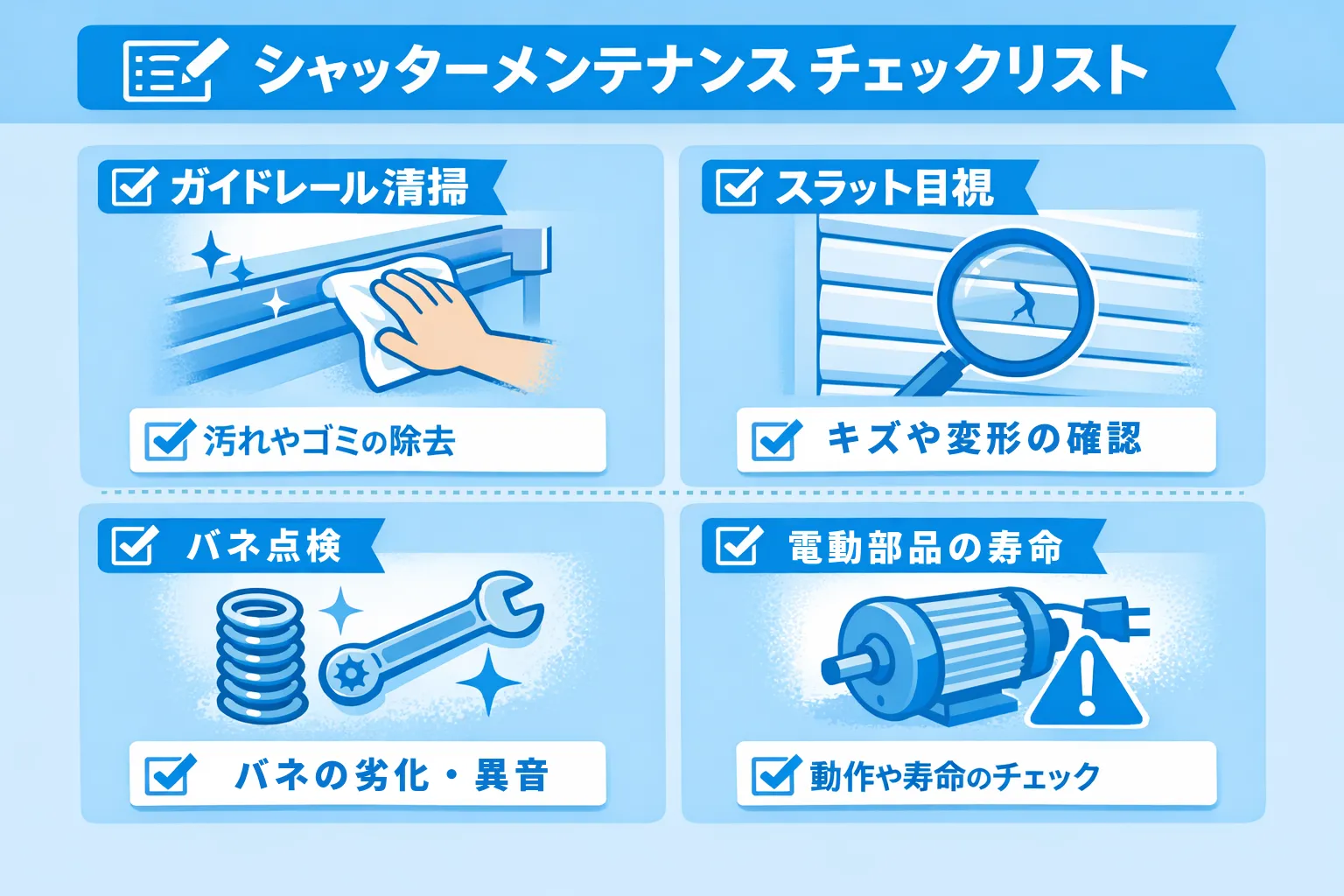 シャッターメンテナンス チェックリスト

ガイドレール清掃

汚れやゴミの除去

スラット目視

キズや変形の確認

バネ点検

バネの劣化・異音

電動部品の寿命

動作や寿命のチェック