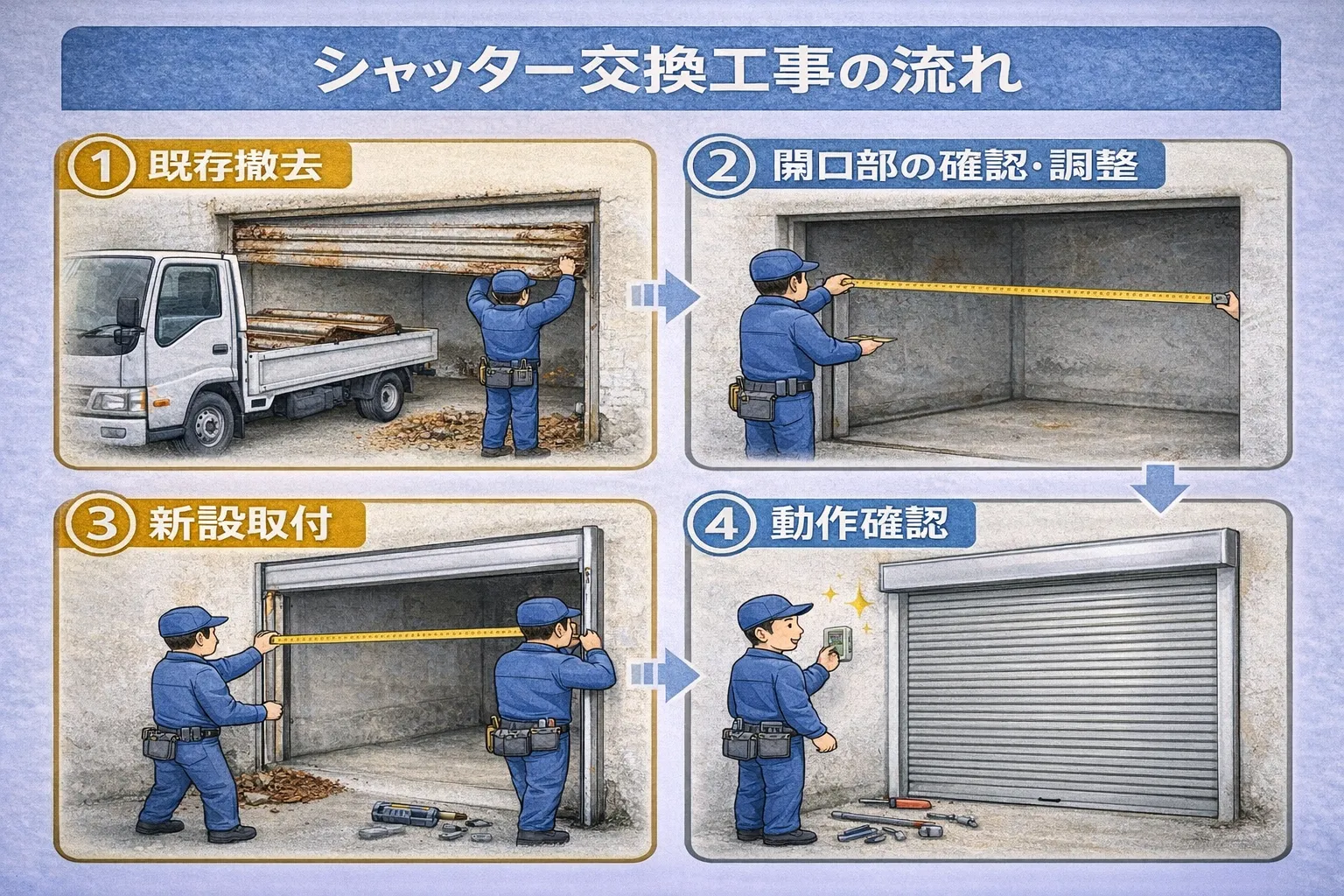 シャッター交換工事の流れ

① 既存撤去

② 開口部の確認・調整

③ 新設取付

④ 動作確認