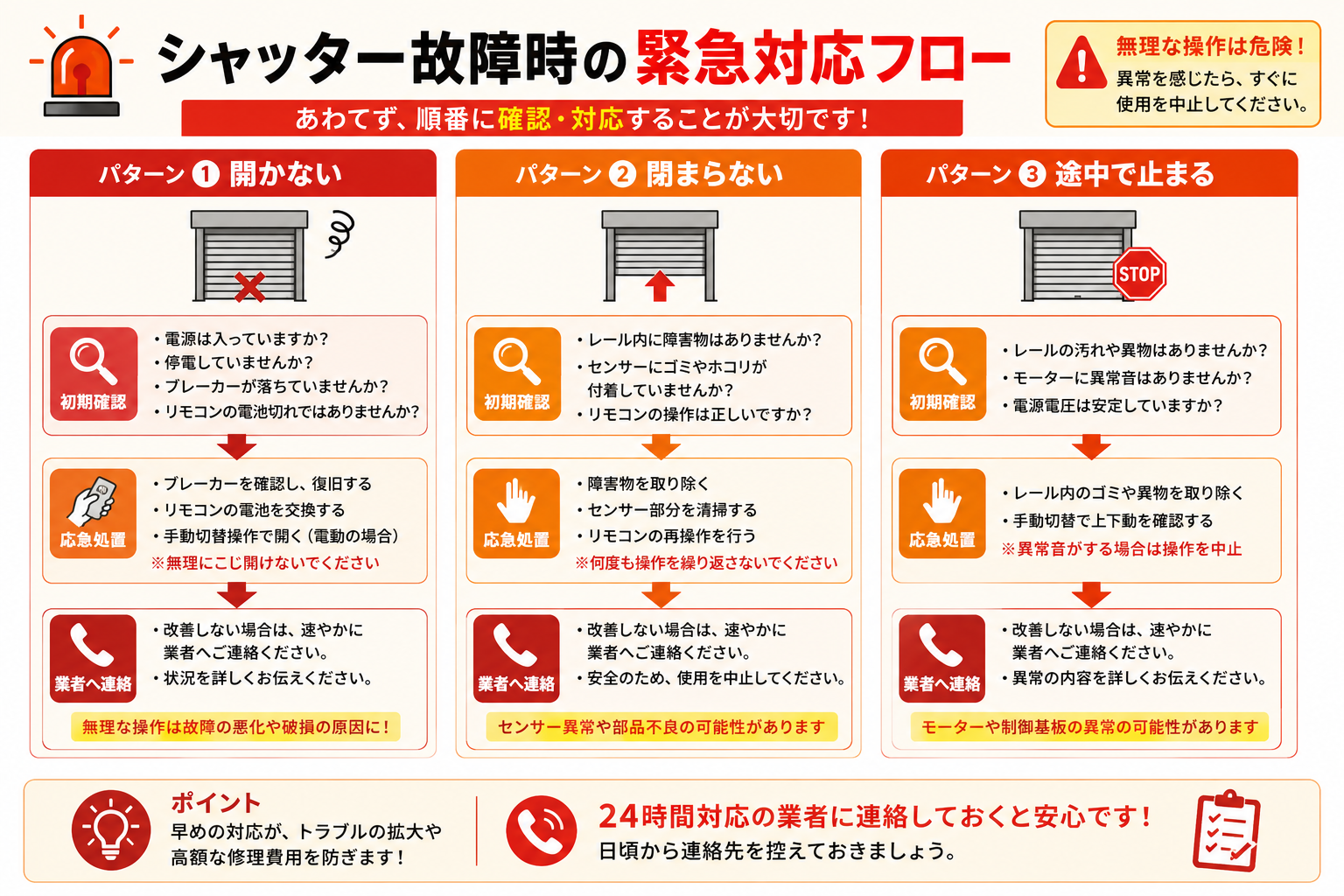 シャッター故障時の緊急対応フロー

あわてず、順番に確認・対応することが大切です！

無理な操作は危険！
異常を感じたら、すぐに使用を中止してください。

パターン 1 開かない

初期確認
・電源は入っていますか？
・停電していませんか？
・ブレーカーが落ちていませんか？
・リモコンの電池切れではありませんか？

応急処置
・ブレーカーを確認し、復旧する
・リモコンの電池を交換する
・手動切替操作で開く（電動の場合）
※無理にこじ開けないでください

業者へ連絡
・改善しない場合は、速やかに業者へご連絡ください。
・状況を詳しくお伝えください。

無理な操作は故障の悪化や破損の原因に！

パターン 2 閉まらない

初期確認
・レール内に障害物はありませんか？
・センサーにゴミやホコリが付着していませんか？
・リモコンの操作は正しいですか？

応急処置
・障害物を取り除く
・センサー部分を清掃する
・リモコンの再操作を行う
※何度も操作を繰り返さないでください

業者へ連絡
・改善しない場合は、速やかに業者へご連絡ください。
・安全のため、使用を中止してください。

センサー異常や部品不良の可能性があります

パターン 3 途中で止まる

STOP

初期確認
・レールの汚れや異物はありませんか？
・モーターに異常音はありませんか？
・電源電圧は安定していますか？

応急処置
・レール内のゴミや異物を取り除く
・手動切替で上下動を確認する
※異常音がする場合は操作を中止

業者へ連絡
・改善しない場合は、速やかに業者へご連絡ください。
・異常の内容を詳しくお伝えください。

モーターや制御基板の異常の可能性があります

ポイント
早めの対応が、トラブルの拡大や高額な修理費用を防ぎます！

24時間対応の業者に連絡しておくと安心です！
日頃から連絡先を控えておきましょう。